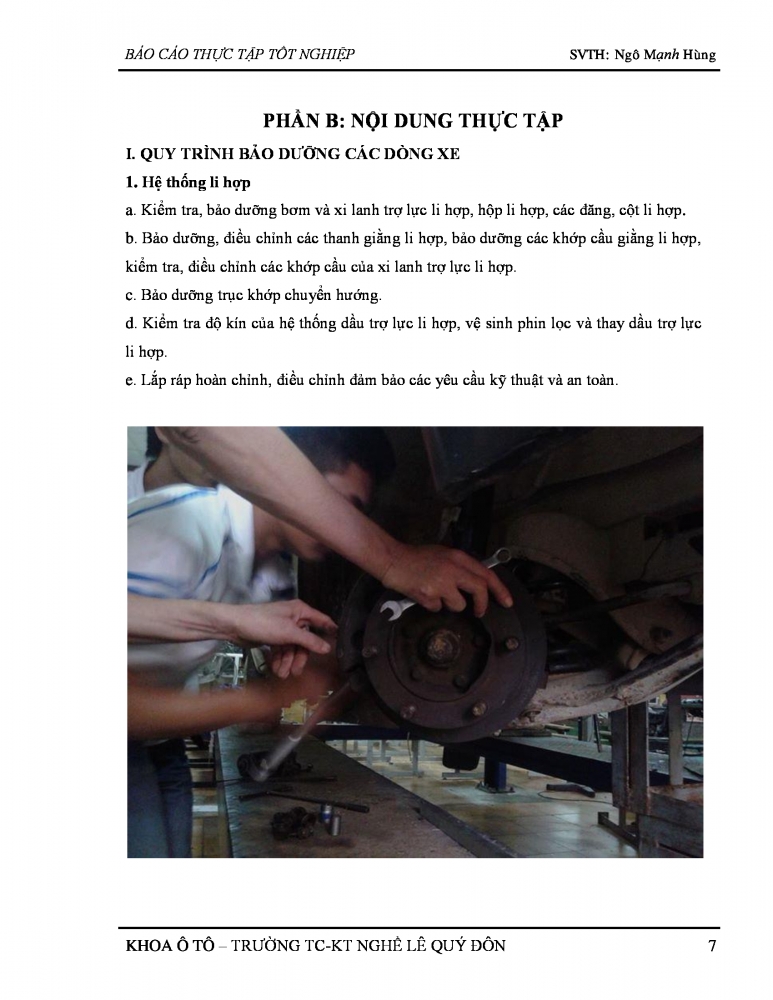 BÁO CÁO THỰC TẬP TỐT NGHIỆP SVTH: Ngô Mạnh Hùng

PHẦN B: NỘI DUNG THỰC TẬP

I. QUY TRÌNH BẢO DƯỠNG CÁC DÒNG XE

1. Hệ thống li hợp

a. Kiểm tra, bảo dưỡng bơm và xi lanh trợ lực li hợp, hộp li hợp, các đăng, cột li hợp.

b. Bảo dưỡng, điều chỉnh các thanh giằng li hợp, bảo dưỡng các khớp cầu giằng li hợp, kiểm tra, điều chỉnh các khớp cầu của xi lanh trợ lực li hợp.

c. Bảo dưỡng trục khớp chuyển hướng.

d. Kiểm tra độ kín của hệ thống dầu trợ lực li hợp, vệ sinh phin lọc và thay dầu trợ lực li hợp.

e. Lắp ráp hoàn chỉnh, điều chỉnh đảm bảo các yêu cầu kỹ thuật và an toàn.

KHOA Ô TÔ – TRƯỜNG TC-KT NGHỀ LÊ QUÝ ĐÔN 7